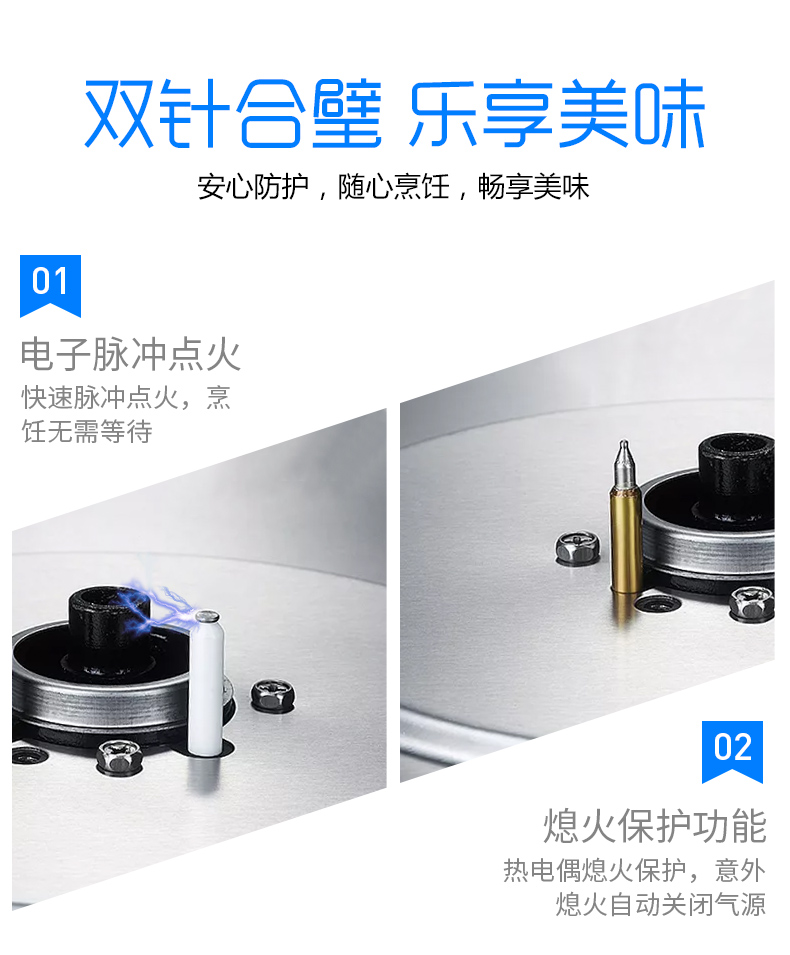 双针合璧 乐享美味

安心防护，随心烹饪，畅享美味

01

电子脉冲点火

快速脉冲点火，烹饪无需等待

02

熄火保护功能

热电偶熄火保护，意外熄火自动关闭气源