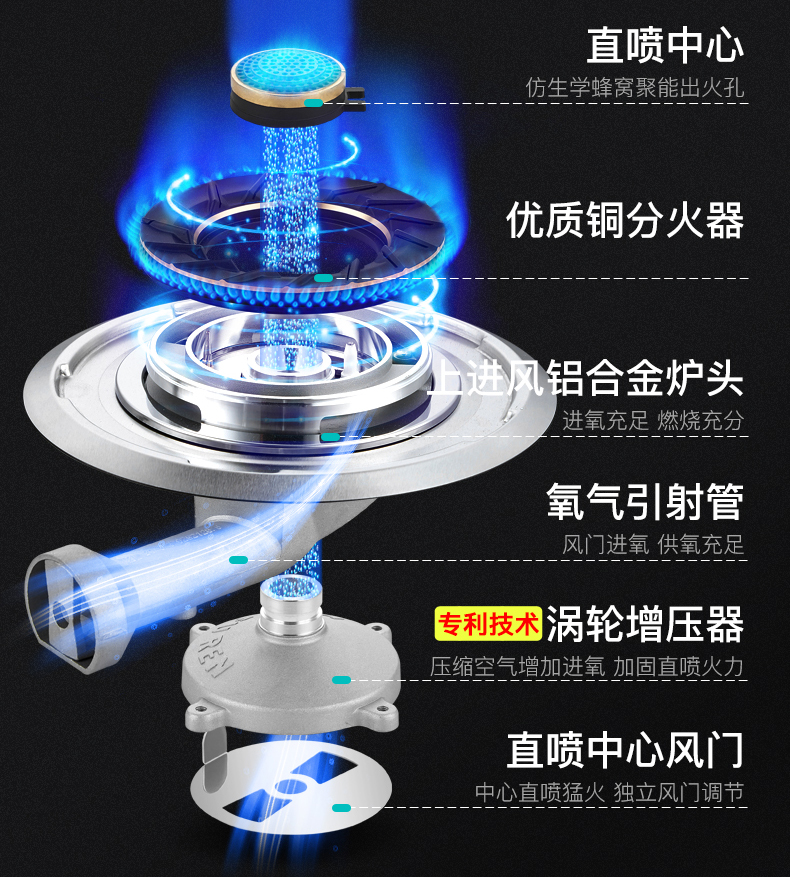 直喷中心
仿生学蜂窝聚能出火孔

优质铜分火器

上进风铝合金炉头
进氧充足 燃烧充分

氧气引射管
风门进氧 供氧充足

专利技术 涡轮增压器
压缩空气增加进氧 加固直喷火力

直喷中心风门
中心直喷猛火 独立风门调节